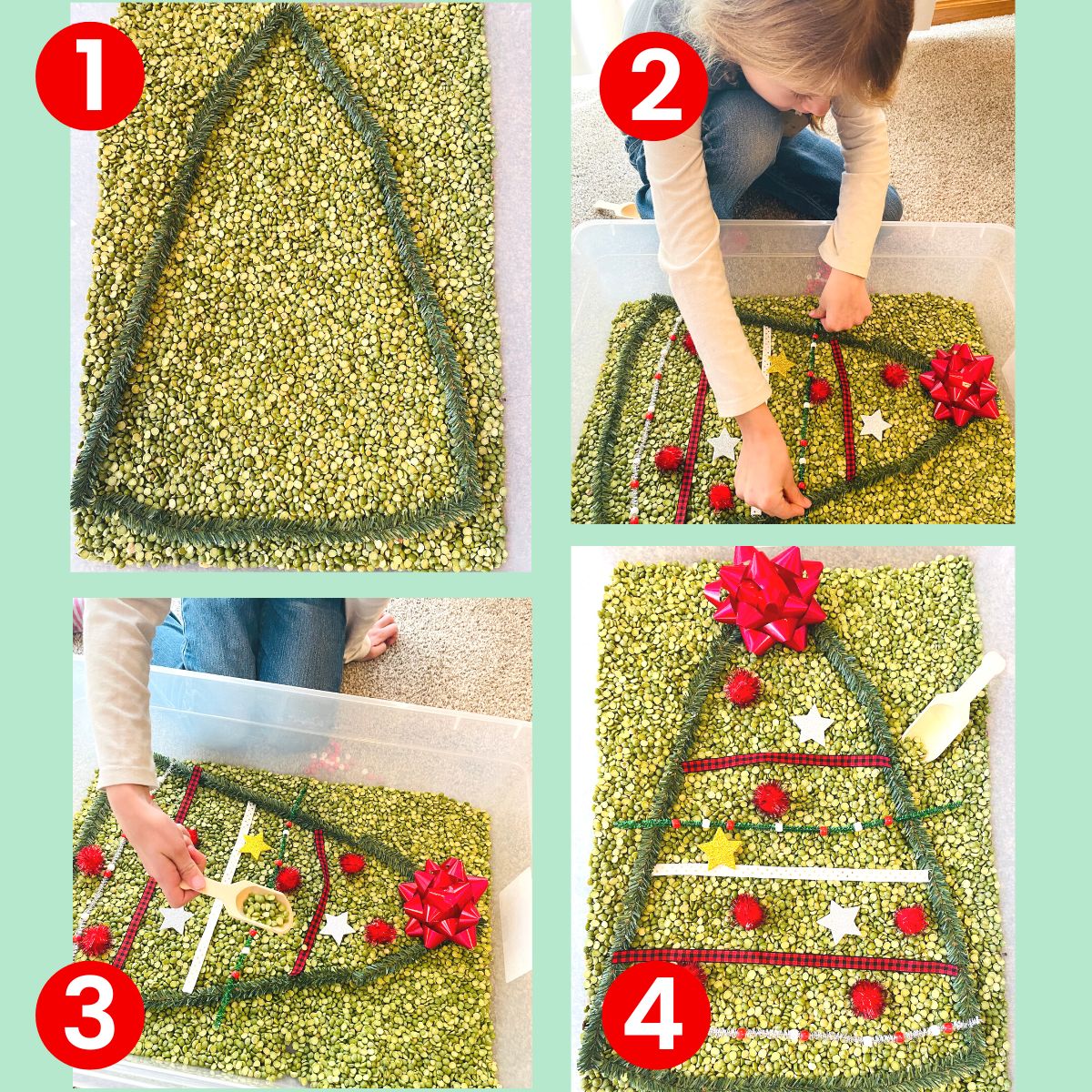 1

2

3

4