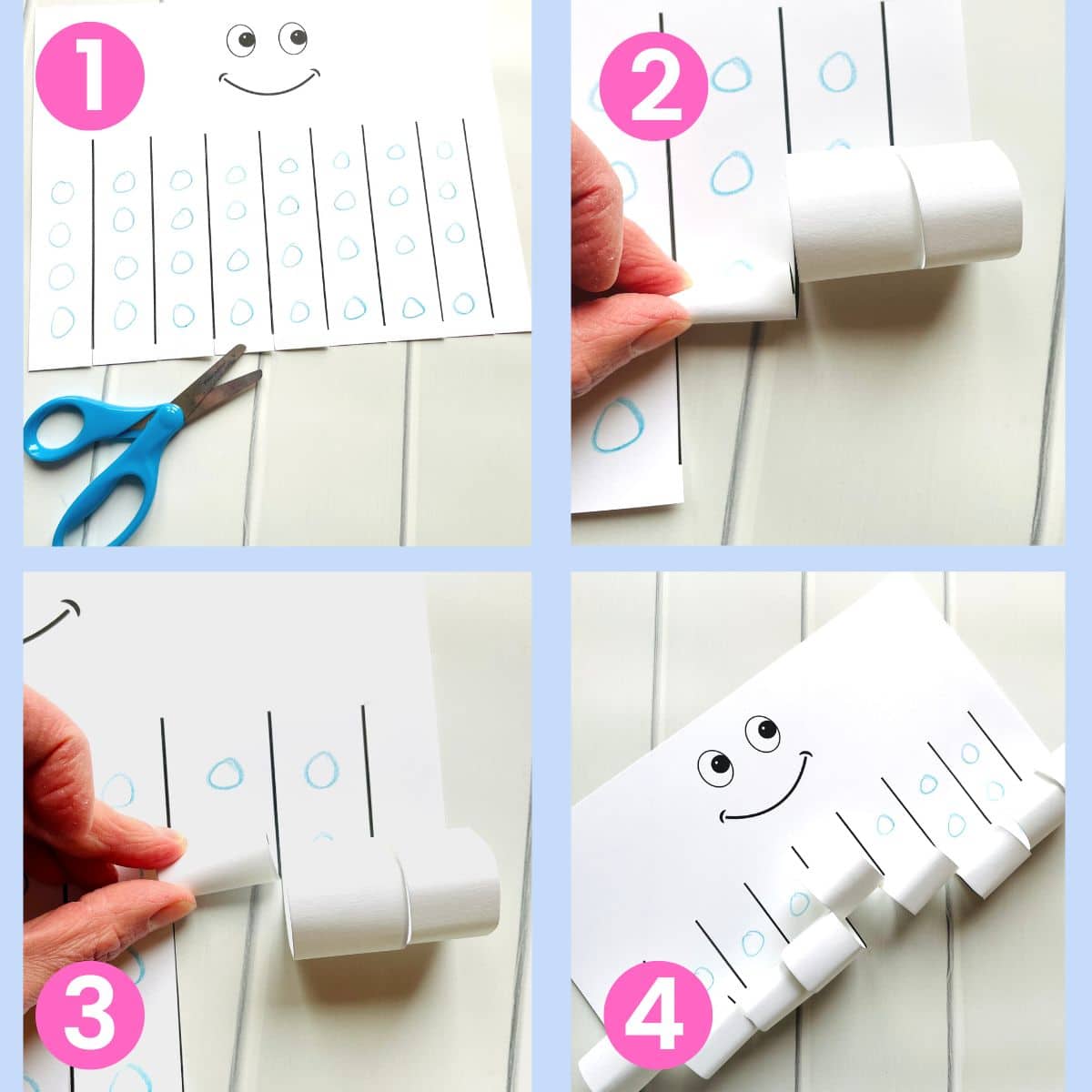 1

2

3

4