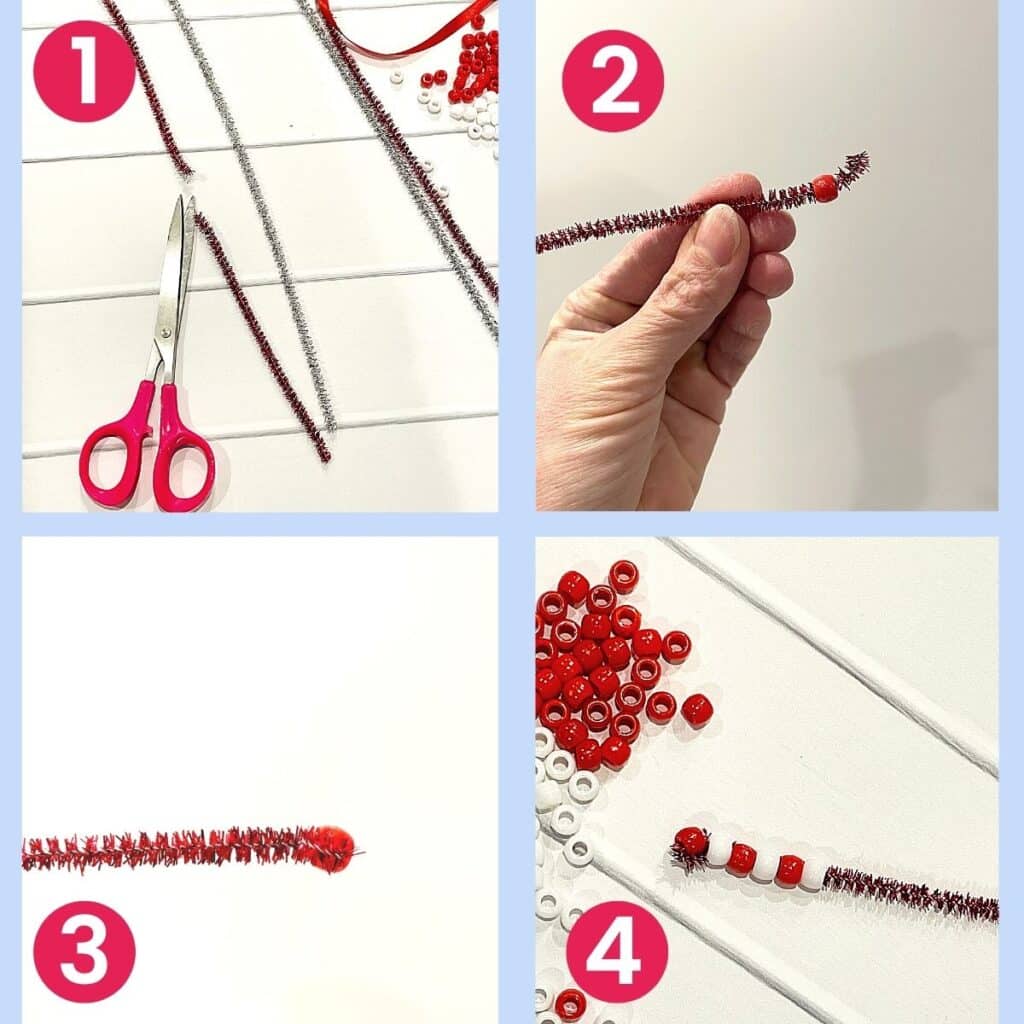 1

2

3

4